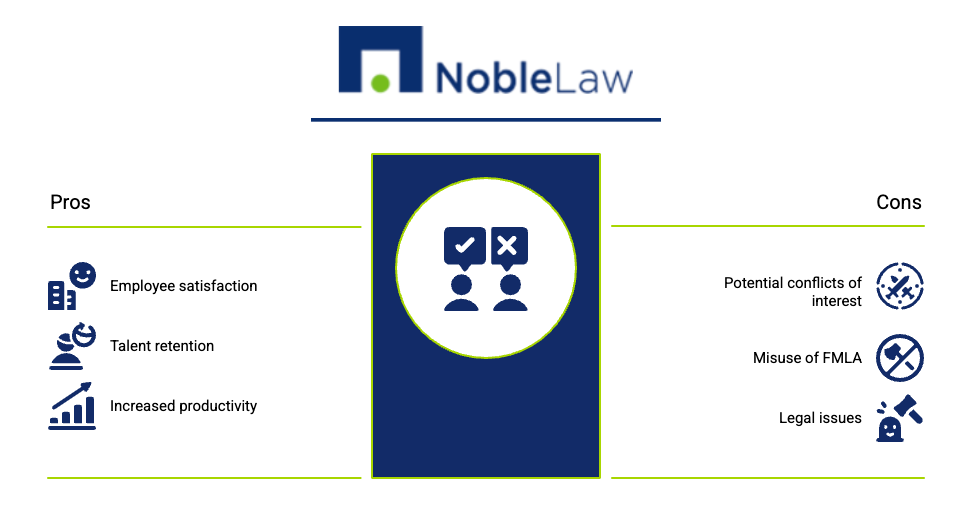 NobleLaw

Pros

Employee satisfaction

Talent retention

Increased productivity

Cons

Potential conflicts of interest

Misuse of FMLA

Legal issues